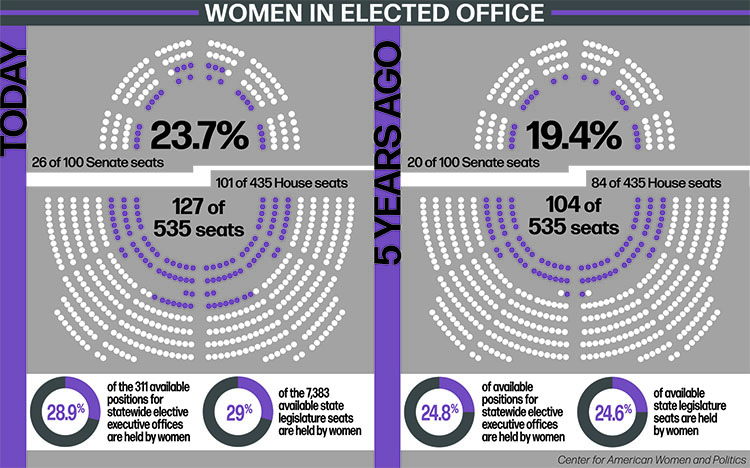 WOMEN IN ELECTED OFFICE

TODAY

23.7%

26 of 100 Senate seats

101 of 435 House seats

127 of 535 seats

28.9% of the 311 available positions for statewide elective executive offices are held by women

29% of the 7,383 available state legislature seats are held by women

5 YEARS AGO

19.4%

20 of 100 Senate seats

84 of 435 House seats

104 of 535 seats

24.8% of available positions for statewide elective executive offices are held by women

24.6% of available state legislature seats are held by women

Center for American Women and Politics